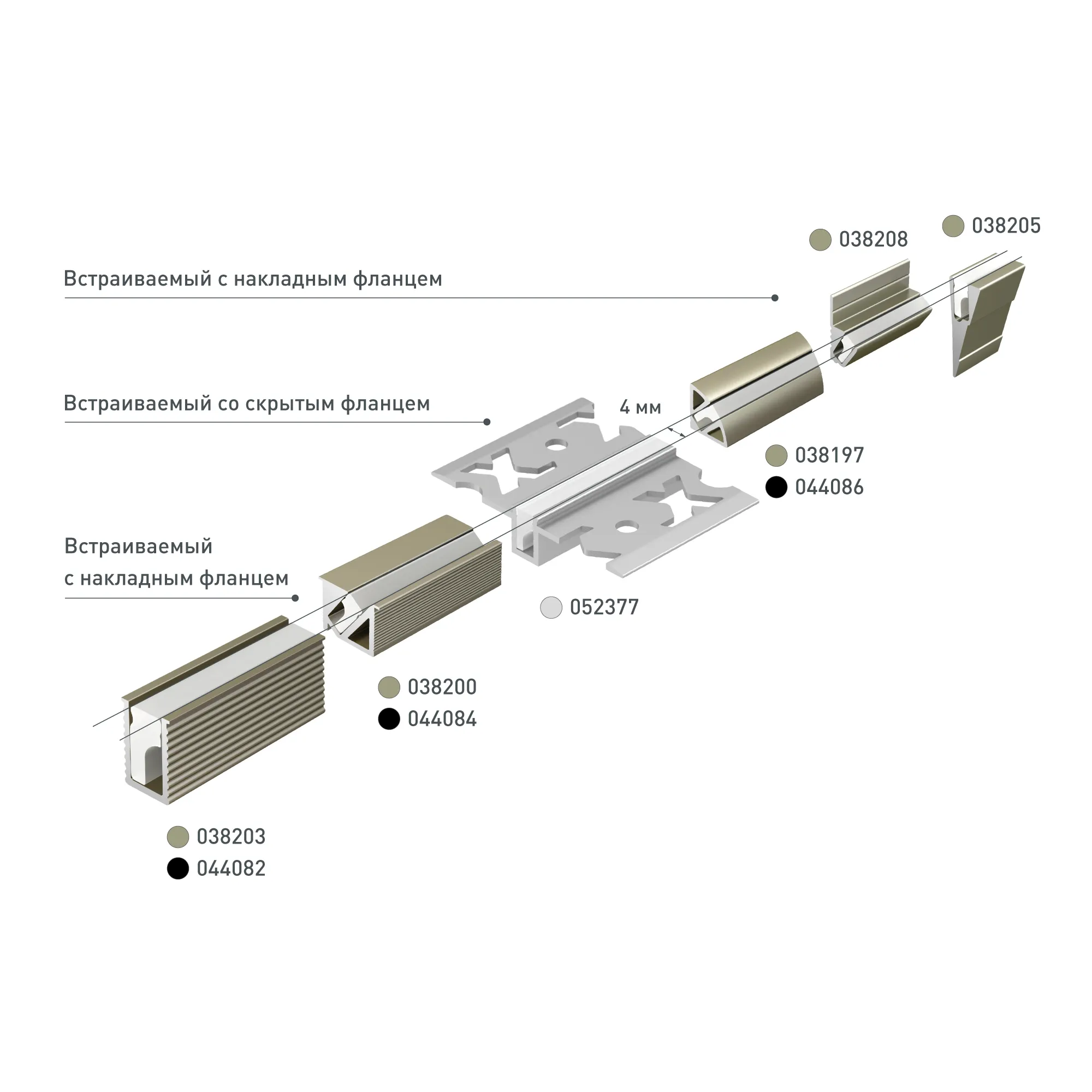 038208

038205

Встраиваемый с накладным фланцем

Встраиваемый со скрытым фланцем

4 мм

038197

044086

Встраиваемый
с накладным фланцем

052377

038200

044084

038203

044082